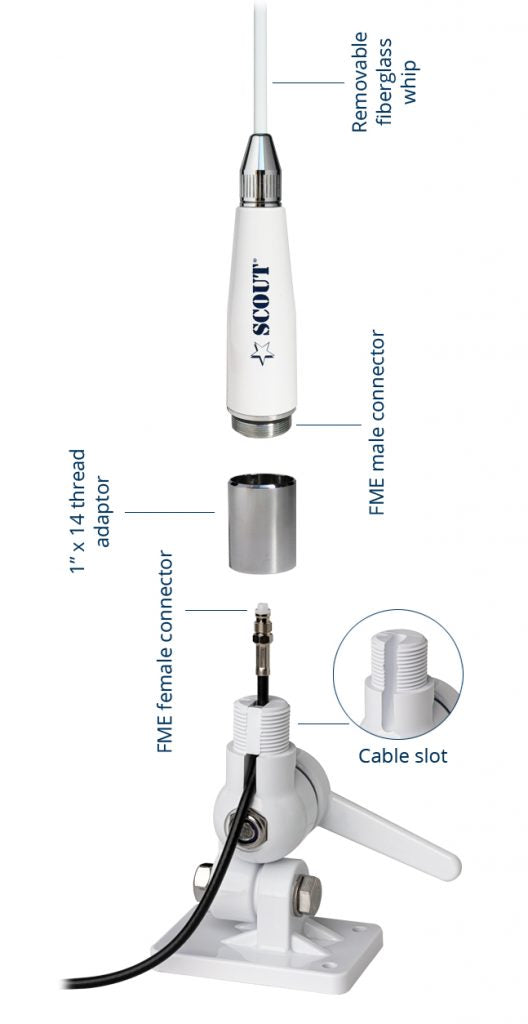 Removable fiberglass whip

SCOUT®

FME male connector

1" x 14 thread adaptor

FME female connector

Cable slot