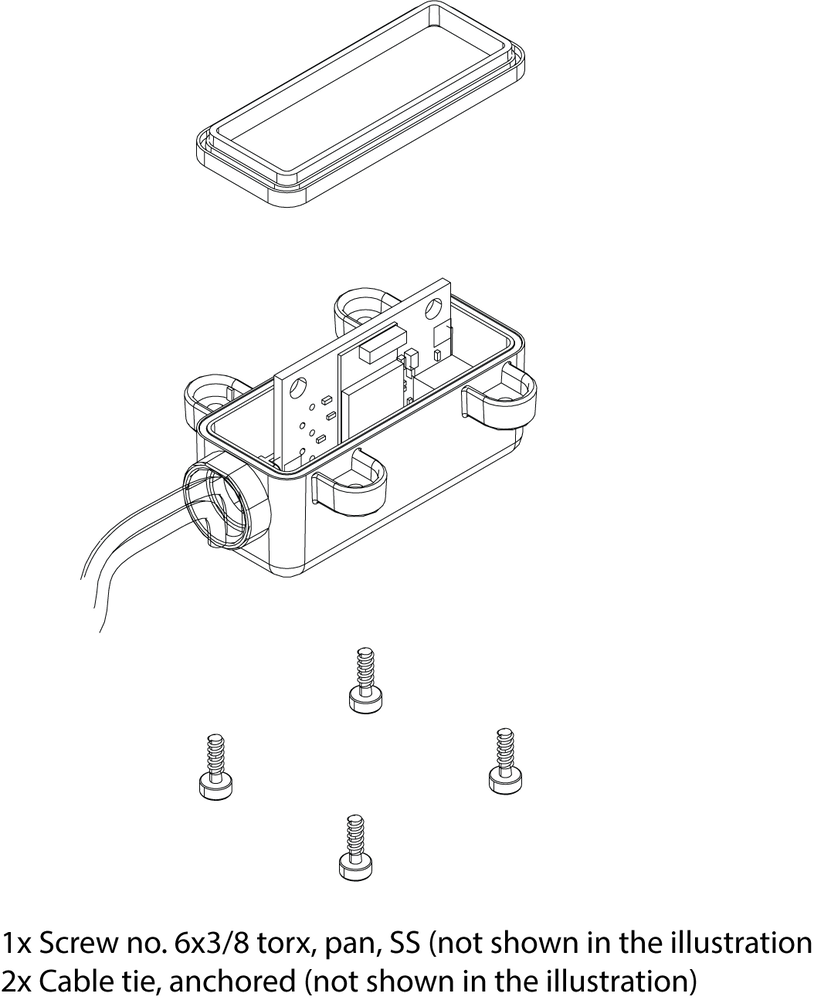 1x Screw no. 6x3/8 torx, pan, SS (not shown in the illustration
2x Cable tie, anchored (not shown in the illustration)