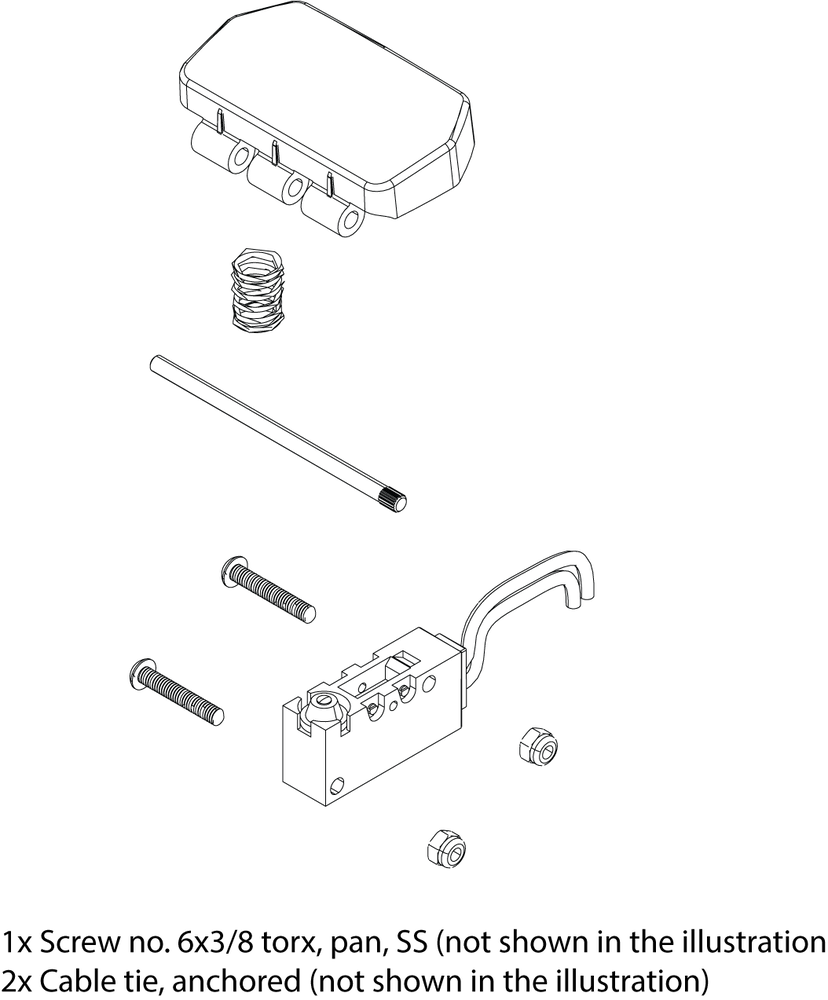 1x Screw no. 6x3/8 torx, pan, SS (not shown in the illustration
2x Cable tie, anchored (not shown in the illustration)