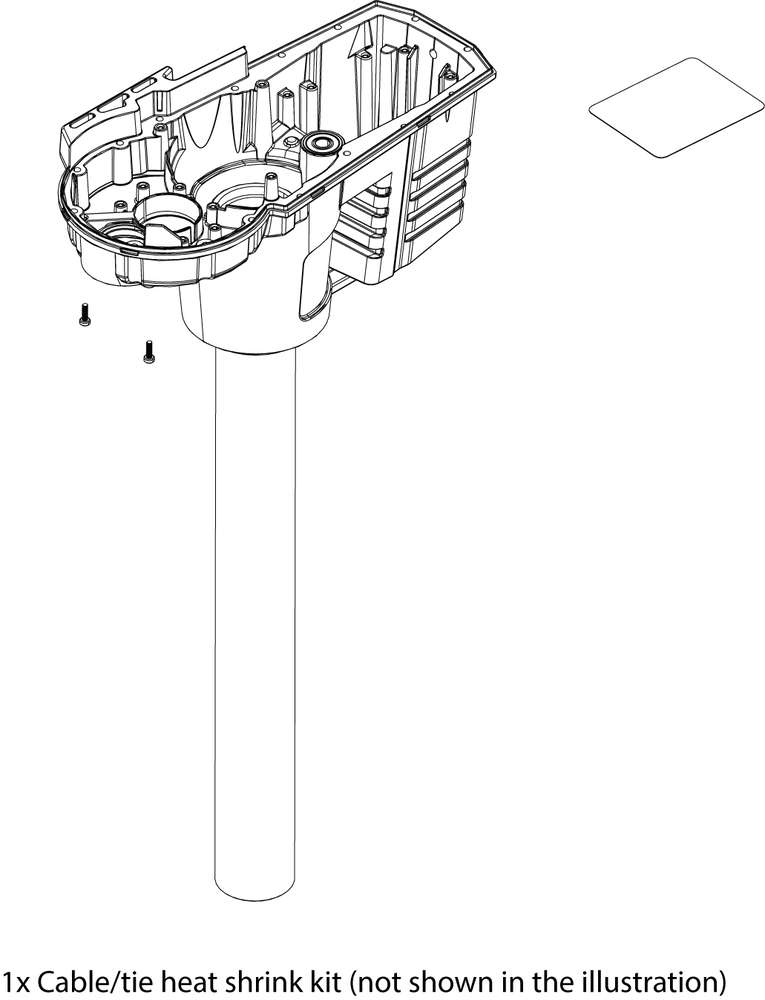 1x Cable/tie heat shrink kit (not shown in the illustration)