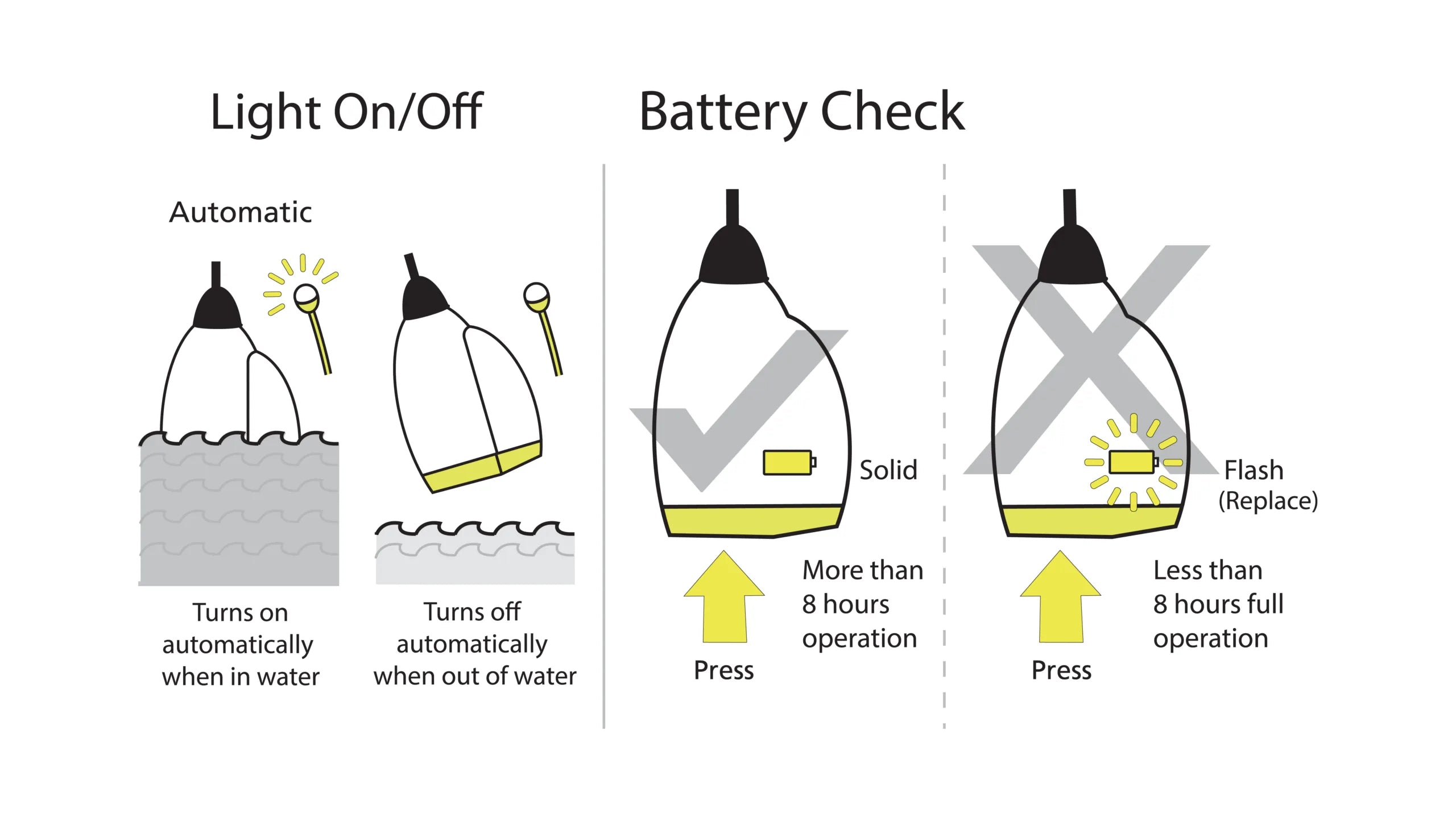 Light On/Off

Automatic

Turns on automatically when in water

Turns off automatically when out of water

Battery Check

Solid

Press

More than 8 hours operation

Flash (Replace)

Press

Less than 8 hours full operation